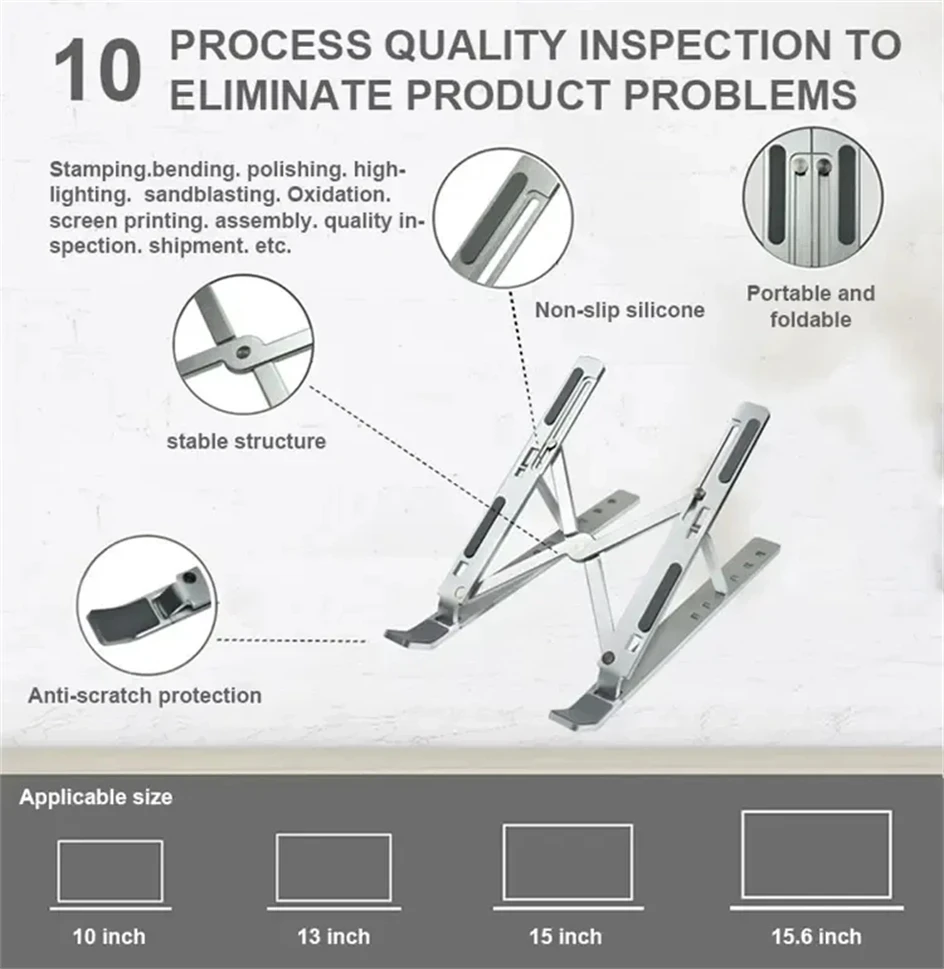 10 PROCESS QUALITY INSPECTION TO ELIMINATE PRODUCT PROBLEMS

Stamping.bending. polishing. highlighting. sandblasting. Oxidation. screen printing. assembly. quality inspection. shipment. etc.

Non-slip silicone

Portable and foldable

stable structure

Anti-scratch protection

Applicable size

10 inch

13 inch

15 inch

15.6 inch